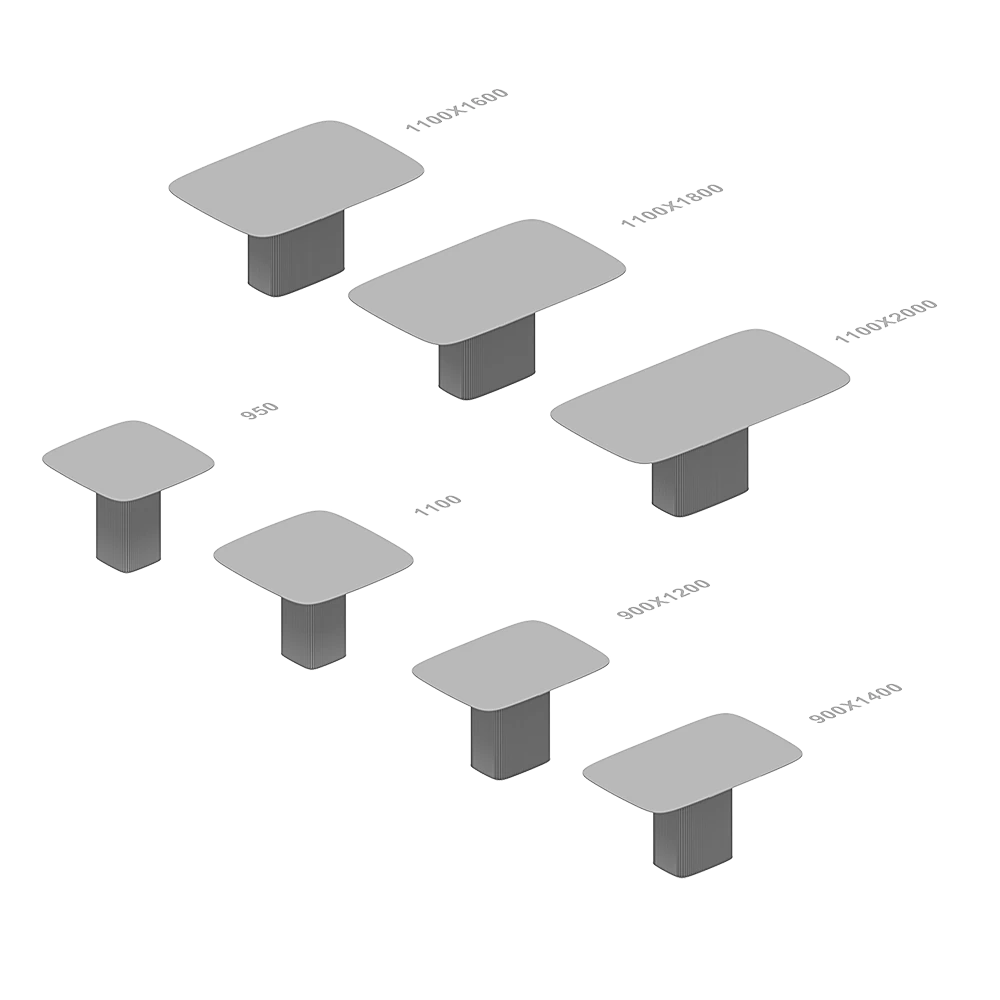 1100X1600

1100X1800

1100X2000

950

1100

900X1200

900X1400